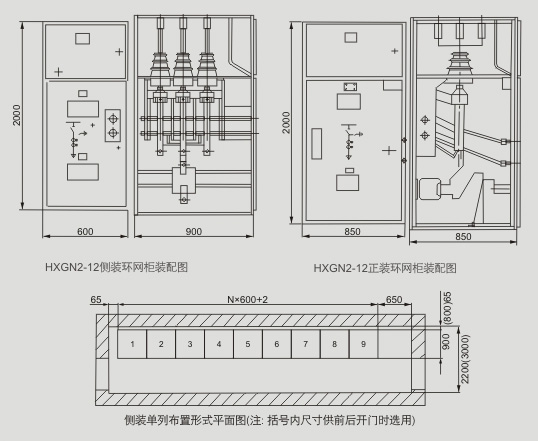 2000

600

900

HXGN2-12侧装环网柜装配图

2000

850

850

HXGN2-12正装环网柜装配图

65

N×600+2

650

(800)65

900

2200(3000)

1 2 3 4 5 6 7 8 9

侧装单列布置形式平面图(注: 括号内尺寸供前后开门时选用)