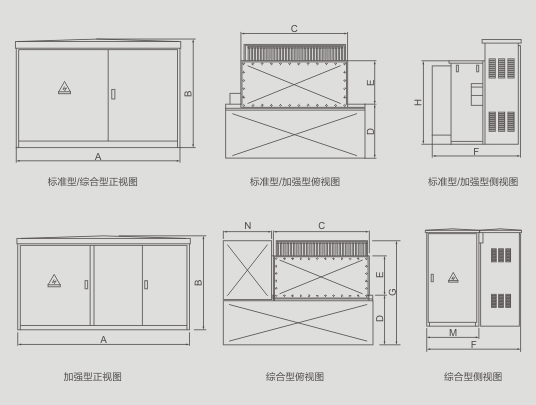 B
A
标准型/综合型正视图

C
E
D
标准型/加强型俯视图

H
F
标准型/加强型侧视图

B
A
加强型正视图

N
C
E
G
D
综合型俯视图

M
F
综合型侧视图